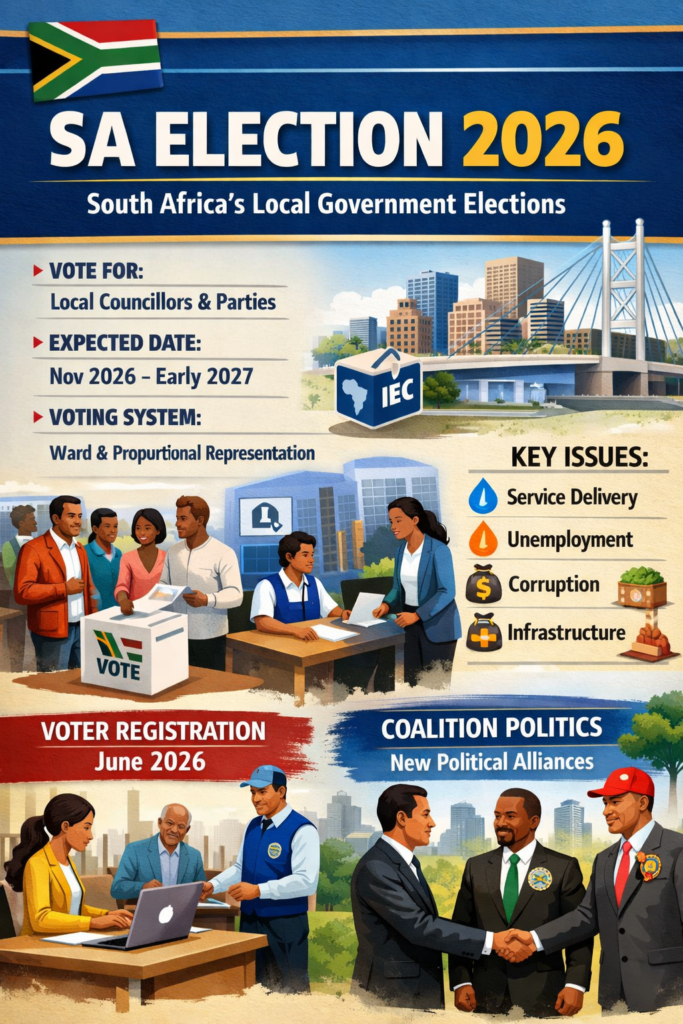 SA ELECTION 2026
South Africa's Local Government Elections

VOTE FOR:
Local Councillors & Parties

EXPECTED DATE:
Nov 2026 – Early 2027

VOTING SYSTEM:
Ward & Propurtional Representation

IEC

KEY ISSUES:
Service Delivery
Unemployment
Corruption
Infrastructure

VOTE

VOTER REGISTRATION
June 2026

COALITION POLITICS
New Political Alliances